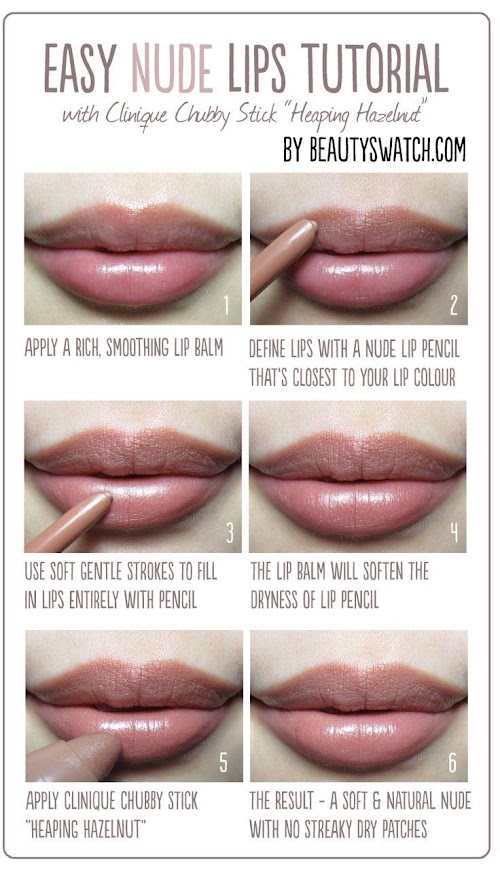 EASY NUDE LIPS TUTORIAL

with Clinique Chubby Stick "Heaping Hazelnut"

BY BEAUTYSWATCH.COM

1

APPLY A RICH, SMOOTHING LIP BALM

2

DEFINE LIPS WITH A NUDE LIP PENCIL THAT'S CLOSEST TO YOUR LIP COLOUR

3

USE SOFT GENTLE STROKES TO FILL IN LIPS ENTIRELY WITH PENCIL

4

THE LIP BALM WILL SOFTEN THE DRYNESS OF LIP PENCIL

5

APPLY CLINIQUE CHUBBY STICK "HEAPING HAZELNUT"

6

THE RESULT - A SOFT & NATURAL NUDE WITH NO STREAKY DRY PATCHES