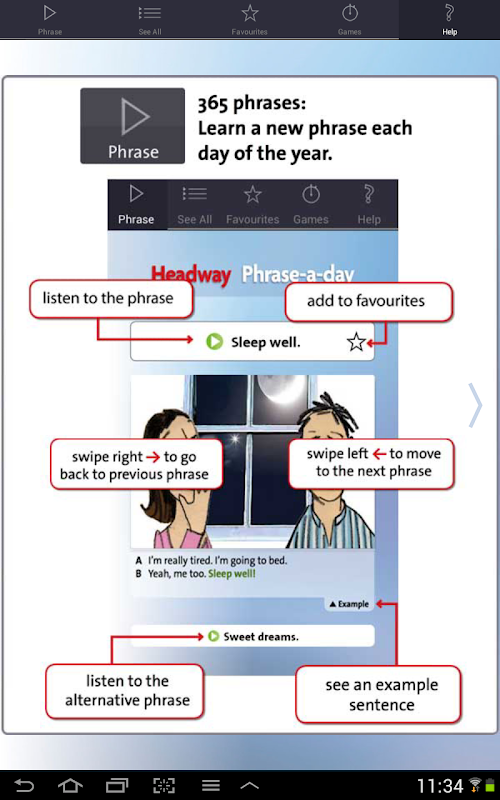 Phrase See All Favourites Games Help

Phrase

365 phrases:
Learn a new phrase each day of the year.

Phrase See All Favourites Games Help

Headway Phrase-a-day

listen to the phrase

add to favourites

Sleep well.

swipe right → to go back to previous phrase

swipe left ← to move to the next phrase

A I'm really tired. I'm going to bed.
B Yeah, me too. Sleep well!

▲ Example

Sweet dreams.

listen to the alternative phrase

see an example sentence

11:34