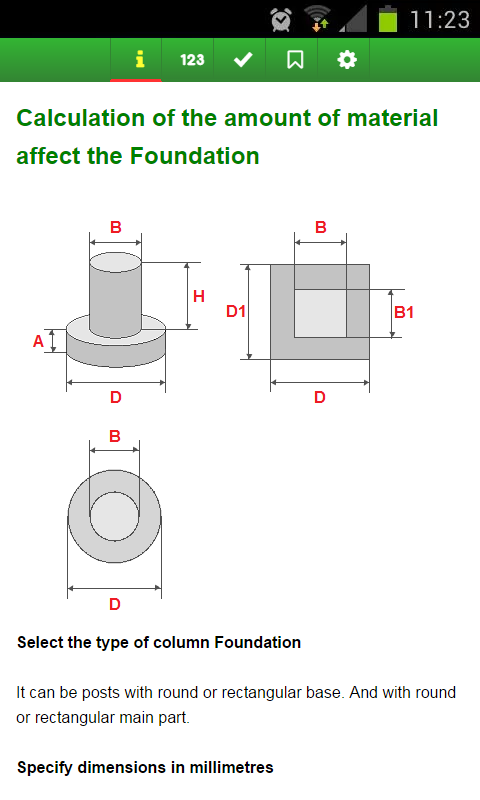 11:23

i 123

Calculation of the amount of material affect the Foundation

B
H
A
D

B
D1
B1
D

B
D

Select the type of column Foundation

It can be posts with round or rectangular base. And with round or rectangular main part.

Specify dimensions in millimetres