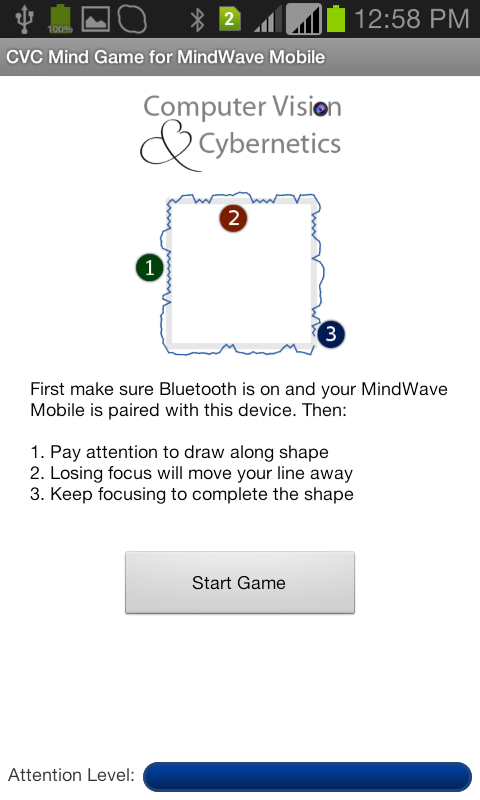 100% 2 12:58 PM

CVC Mind Game for MindWave Mobile

Computer Vision
& Cybernetics

2
1
3

First make sure Bluetooth is on and your MindWave Mobile is paired with this device. Then:

1. Pay attention to draw along shape
2. Losing focus will move your line away
3. Keep focusing to complete the shape

Start Game

Attention Level: