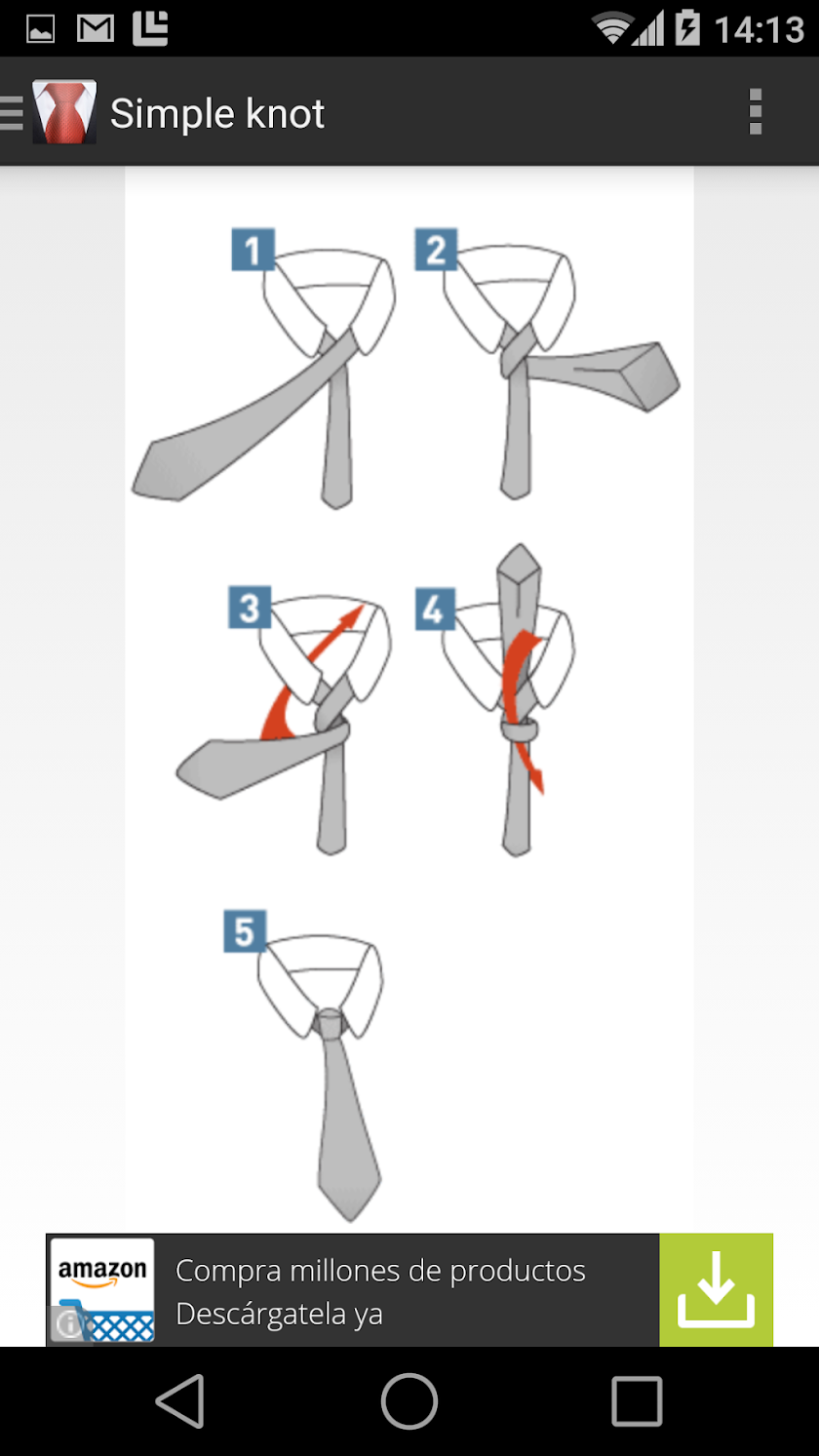 14:13

Simple knot

1
2
3
4
5

amazon
Compra millones de productos
Descárgatela ya