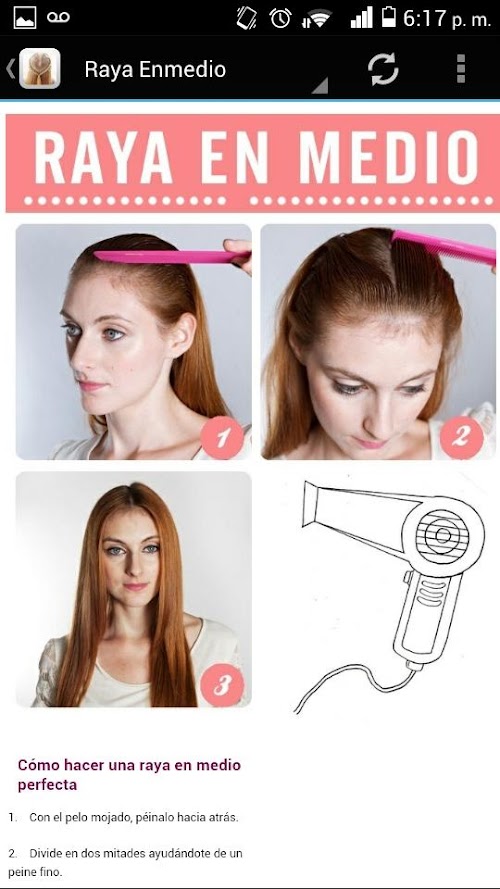 6:17 p. m.

Raya Enmedio

RAYA EN MEDIO

1

2

3

Cómo hacer una raya en medio perfecta

1. Con el pelo mojado, péinalo hacia atrás.

2. Divide en dos mitades ayudándote de un peine fino.