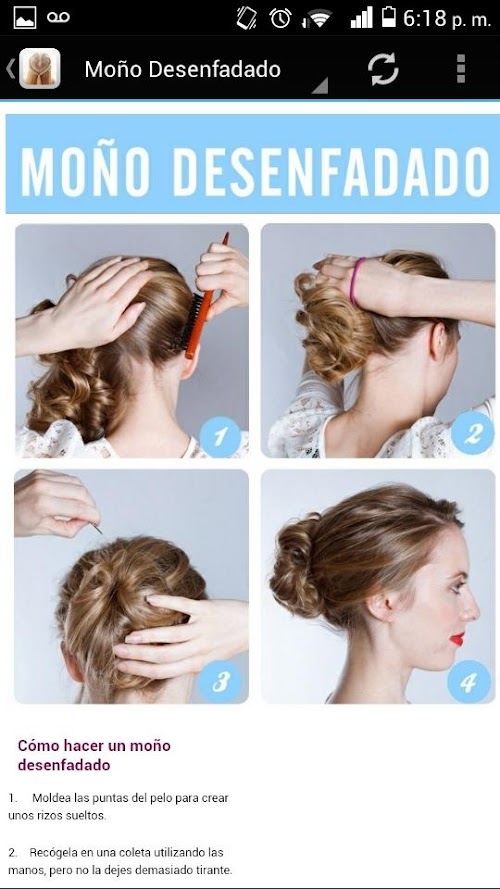 6:18 p. m.

Moño Desenfadado

MOÑO DESENFADADO

1

2

3

4

Cómo hacer un moño desenfadado

1. Moldea las puntas del pelo para crear unos rizos sueltos.

2. Recógela en una coleta utilizando las manos, pero no la dejes demasiado tirante.