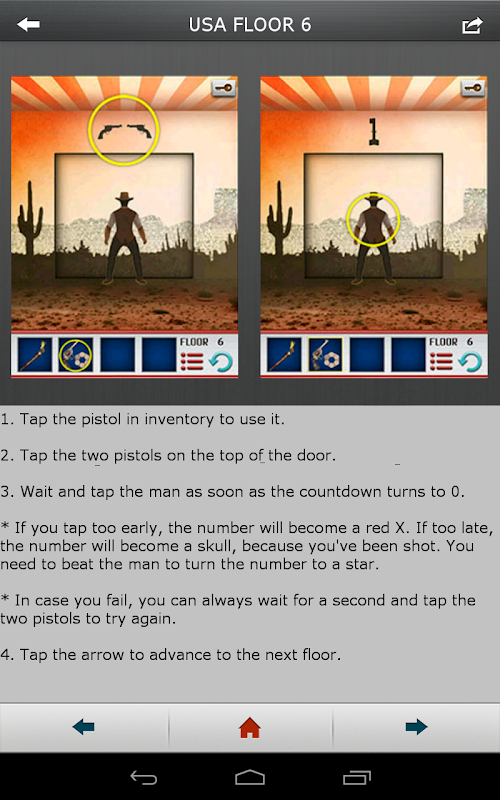 USA FLOOR 6

FLOOR 6

1

FLOOR 6

1. Tap the pistol in inventory to use it.

2. Tap the two pistols on the top of the door.

3. Wait and tap the man as soon as the countdown turns to 0.

* If you tap too early, the number will become a red X. If too late, the number will become a skull, because you've been shot. You need to beat the man to turn the number to a star.

* In case you fail, you can always wait for a second and tap the two pistols to try again.

4. Tap the arrow to advance to the next floor.