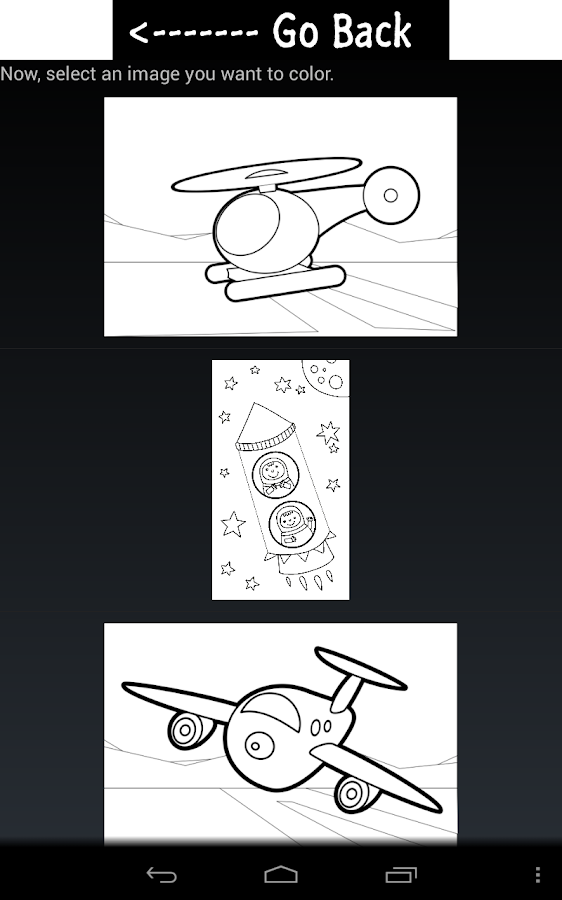 <-------- Go Back

Now, select an image you want to color.