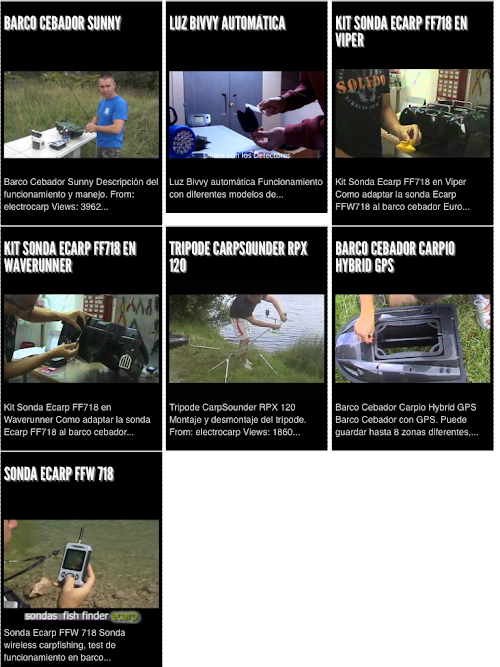 BARCO CEBADOR SUNNY

Barco Cebador Sunny Descripción del funcionamiento y manejo. From: electrocarp Views: 3962...

LUZ BIVVY AUTOMÁTICA

Enlace con los Detectores

Luz Bivvy automática Funcionamiento con diferentes modelos de...

KIT SONDA ECARP FF718 EN VIPER

SOLIDO

Kit Sonda Ecarp FF718 en Viper Como adaptar la sonda Ecarp FFW718 al barco cebador Euro...

KIT SONDA ECARP FF718 EN WAVERUNNER

Kit Sonda Ecarp FF718 en Waverunner Como adaptar la sonda Ecarp FF718 al barco cebador...

TRIPODE CARPSOUNDER RPX 120

Tripode CarpSounder RPX 120 Montaje y desmontaje del tripode. From: electrocarp Views: 1860...

BARCO CEBADOR CARPIO HYBRID GPS

Barco Cebador Carpio Hybrid GPS Barco Cebador con GPS. Puede guardar hasta 8 zonas diferentes,...

SONDA ECARP FFW 718

sondas fish finder ecarp

Sonda Ecarp FFW 718 Sonda wireless carpfishing, test de funcionamiento en barco...