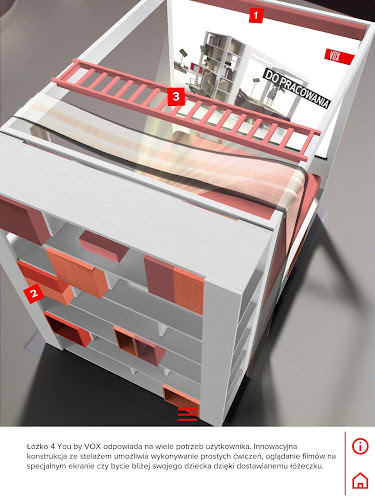 1

VOX

DO PRACOWANIA

3

2

Łóżko 4 You by VOX odpowiada na wiele potrzeb użytkownika. Innowacyjna konstrukcja ze stelażem umożliwia wykonywanie prostych ćwiczeń, oglądanie filmów na specjalnym ekranie czy bycie bliżej swojego dziecka dzięki dostawianemu łóżeczku.