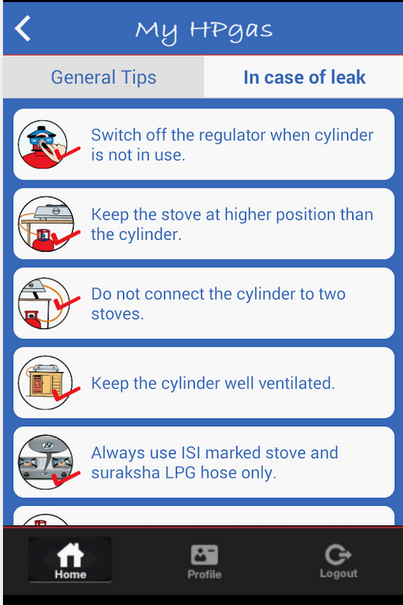 My HPgas

General Tips

In case of leak

Switch off the regulator when cylinder is not in use.

Keep the stove at higher position than the cylinder.

Do not connect the cylinder to two stoves.

Keep the cylinder well ventilated.

Always use ISI marked stove and suraksha LPG hose only.

Home

Profile

Logout