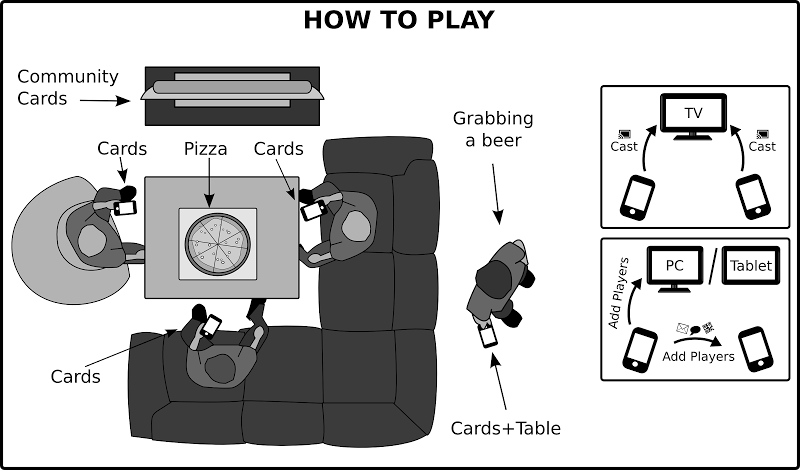 HOW TO PLAY

Community Cards

Cards

Pizza

Cards

Grabbing a beer

Cards

Cards+Table

TV

Cast

Cast

PC

Tablet

Add Players

Add Players