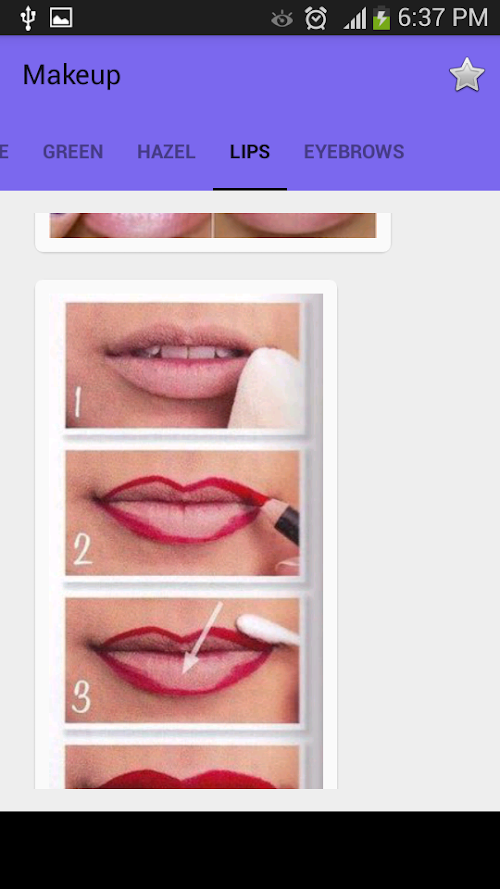 6:37 PM

Makeup

E GREEN HAZEL LIPS EYEBROWS

1

2

3