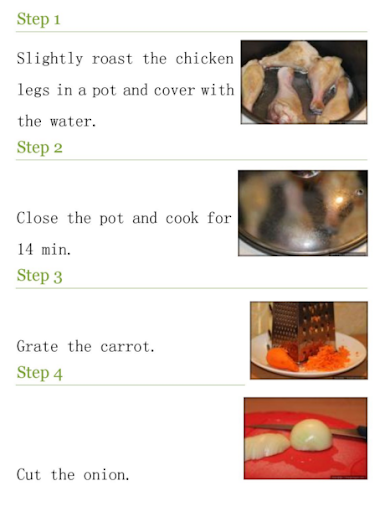 Step 1

Slightly roast the chicken legs in a pot and cover with the water.

Step 2

Close the pot and cook for 14 min.

Step 3

Grate the carrot.

Step 4

Cut the onion.