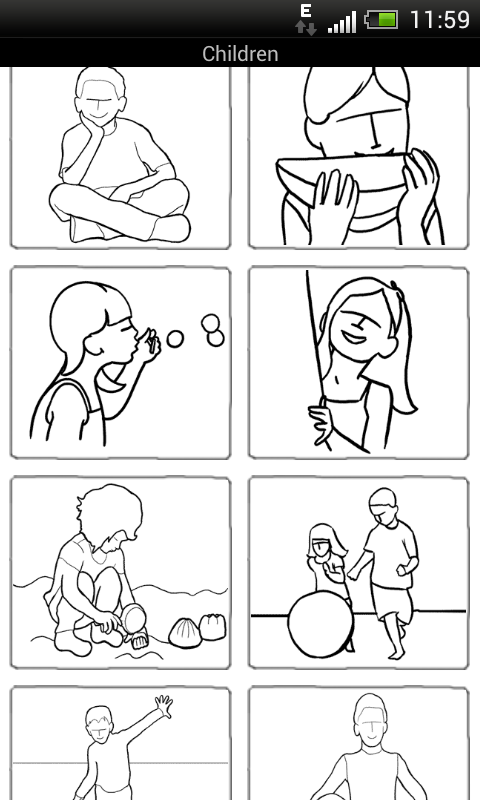 E 11:59
Children