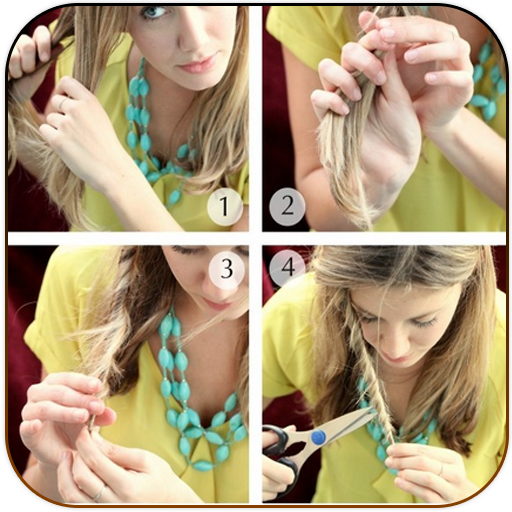 1
2
3
4