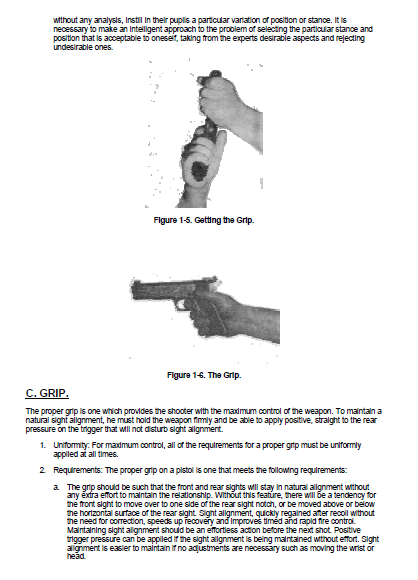 without any analysis, instill in their pupils a particular variation of position or stance. It is necessary to make an intelligent approach to the problem of selecting the particular stance and position that is acceptable to oneself, taking from the experts desirable aspects and rejecting undesirable ones.

Figure 1-5. Getting the Grip.

Figure 1-6. The Grip.

C. GRIP.

The proper grip is one which provides the shooter with the maximum control of the weapon. To maintain a natural sight alignment, he must hold the weapon firmly and be able to apply positive, straight to the rear pressure on the trigger that will not disturb sight alignment.

1. Uniformity: For maximum control, all of the requirements for a proper grip must be uniformly applied at all times.

2. Requirements: The proper grip on a pistol is one that meets the following requirements:

a. The grip should be such that the front and rear sights will stay in natural alignment without any extra effort to maintain the relationship. Without this feature, there will be a tendency for the front sight to move over to one side of the rear sight notch, or be moved above or below the horizontal surface of the rear sight. Sight alignment, quickly regained after recoil without the need for correction, speeds up recovery and improves timed and rapid fire control. Maintaining sight alignment should be an effortless action before the next shot. Positive trigger pressure can be applied if the sight alignment is being maintained without effort. Sight alignment is easier to maintain if no adjustments are necessary such as moving the wrist or head.