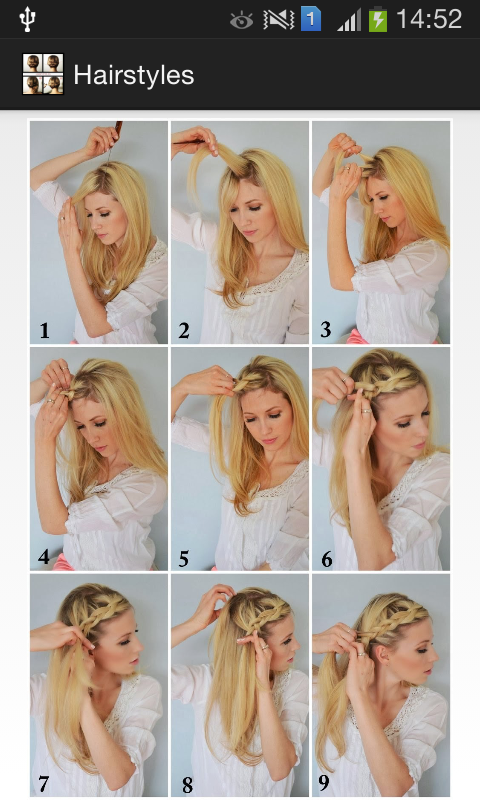 1 14:52

Hairstyles

1
2
3
4
5
6
7
8
9