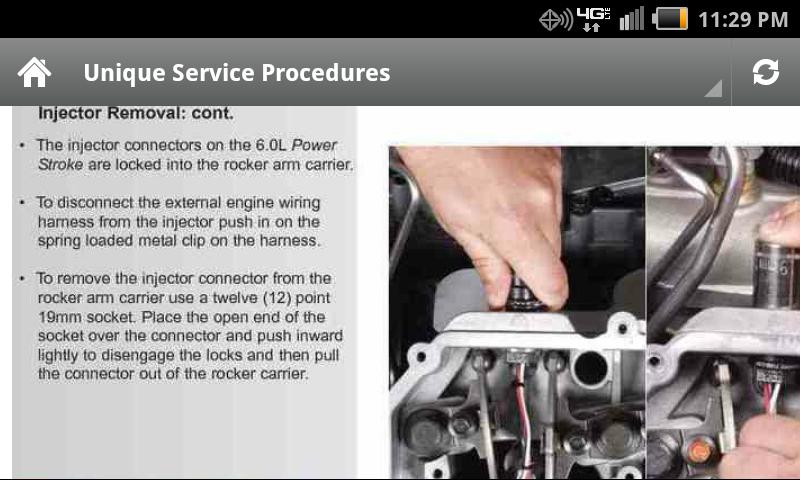 4G LTE 11:29 PM

Unique Service Procedures

Injector Removal: cont.

• The injector connectors on the 6.0L Power Stroke are locked into the rocker arm carrier.

• To disconnect the external engine wiring harness from the injector push in on the spring loaded metal clip on the harness.

• To remove the injector connector from the rocker arm carrier use a twelve (12) point 19mm socket. Place the open end of the socket over the connector and push inward lightly to disengage the locks and then pull the connector out of the rocker carrier.