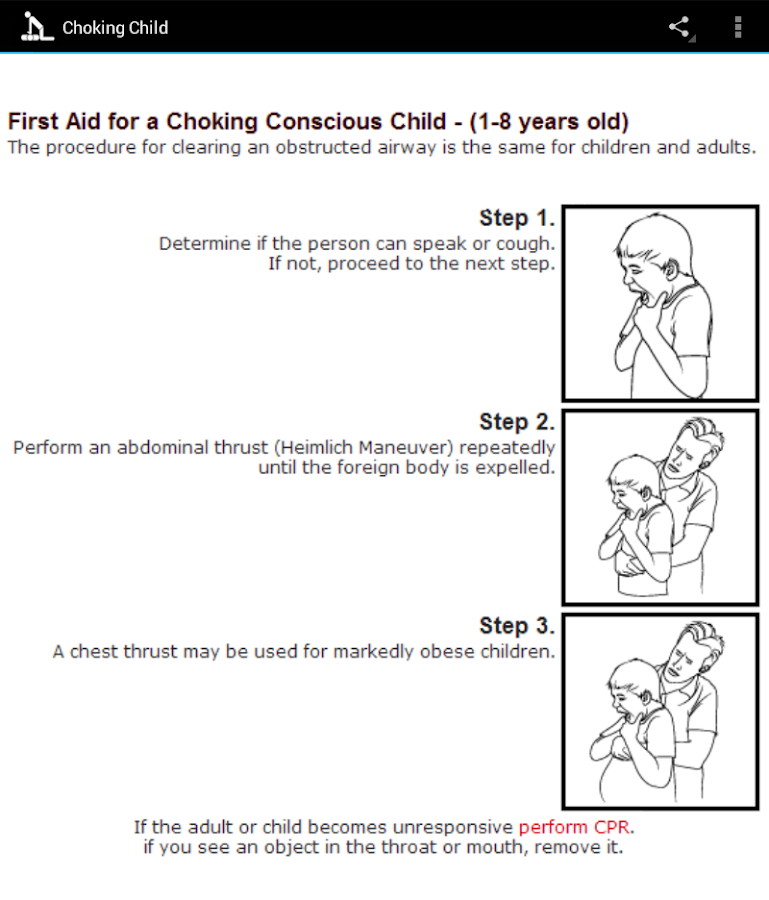 Choking Child

First Aid for a Choking Conscious Child - (1-8 years old)
The procedure for clearing an obstructed airway is the same for children and adults.

Step 1.
Determine if the person can speak or cough. If not, proceed to the next step.

Step 2.
Perform an abdominal thrust (Heimlich Maneuver) repeatedly until the foreign body is expelled.

Step 3.
A chest thrust may be used for markedly obese children.

If the adult or child becomes unresponsive perform CPR.
if you see an object in the throat or mouth, remove it.