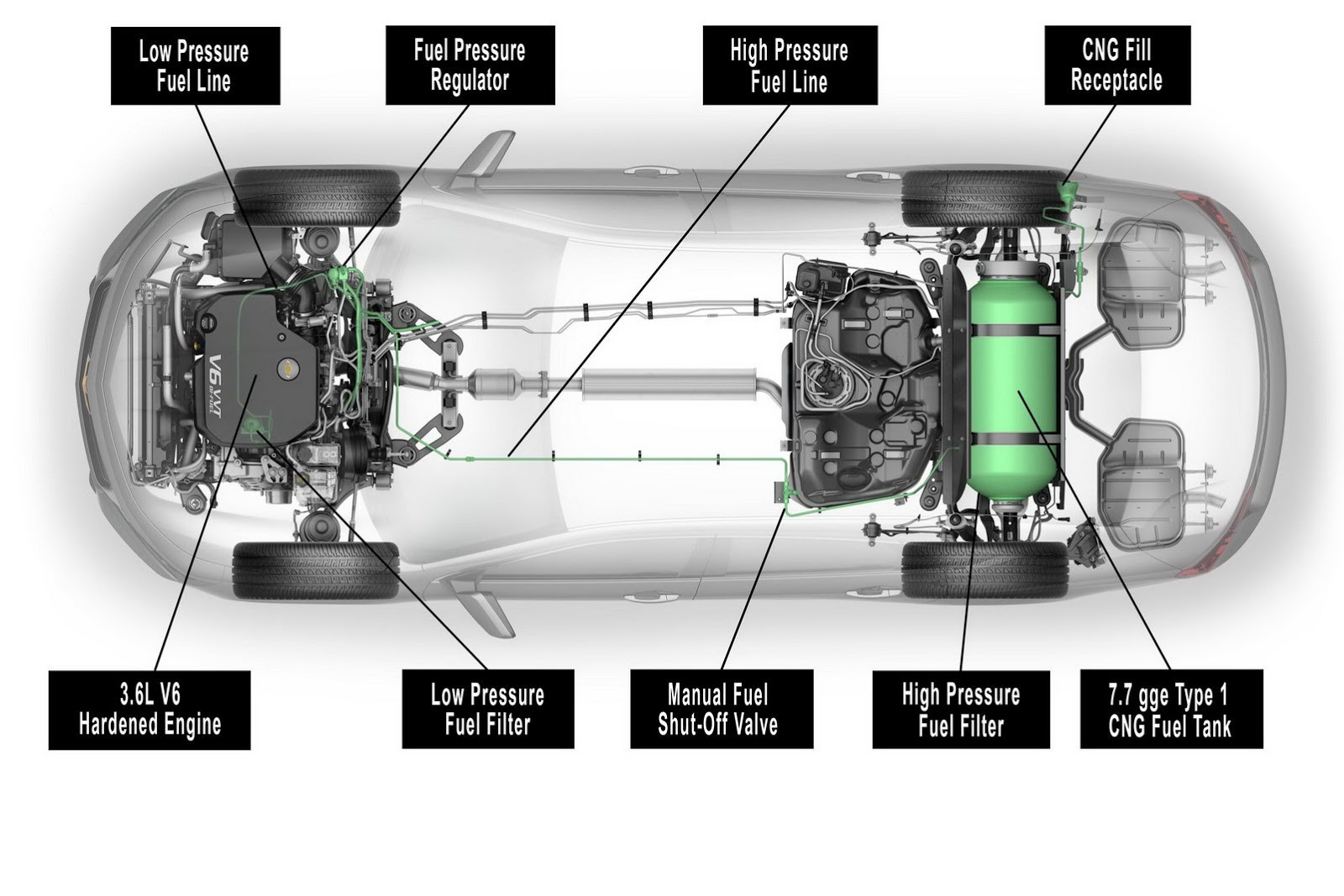 Low Pressure Fuel Line

Fuel Pressure Regulator

High Pressure Fuel Line

CNG Fill Receptacle

V6 VVT

3.6L V6 Hardened Engine

Low Pressure Fuel Filter

Manual Fuel Shut-Off Valve

High Pressure Fuel Filter

7.7 gge Type 1 CNG Fuel Tank