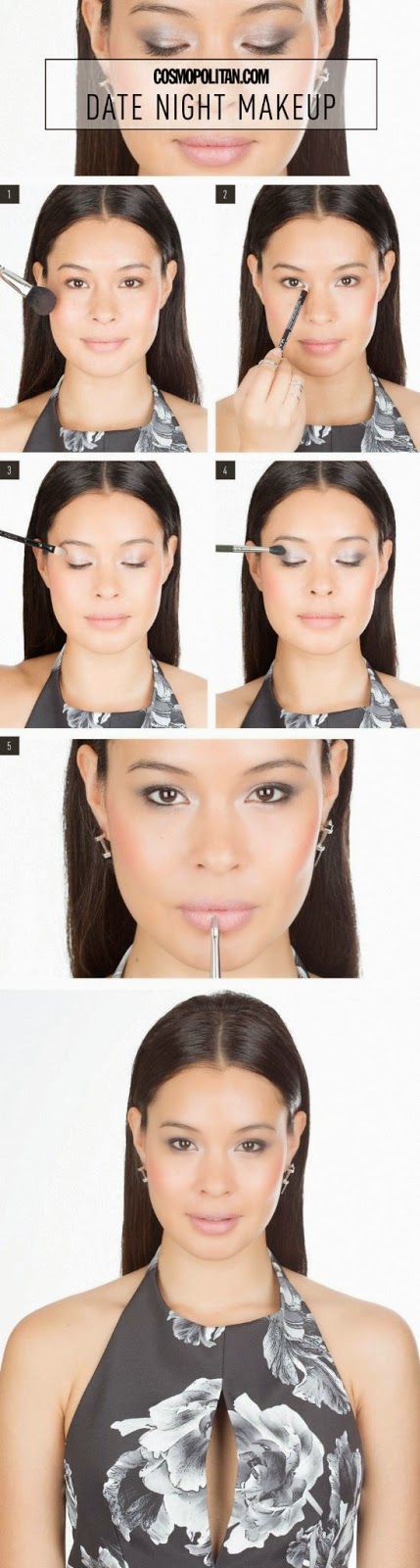 COSMOPOLITAN.COM
DATE NIGHT MAKEUP

1

2

3

4

5