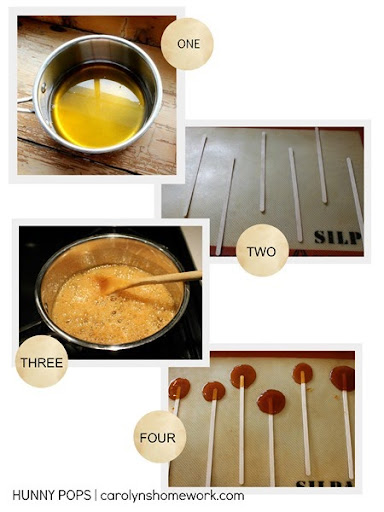 ONE

SILP

TWO

THREE

FOUR

SILPA

HUNNY POPS | carolynshomework.com