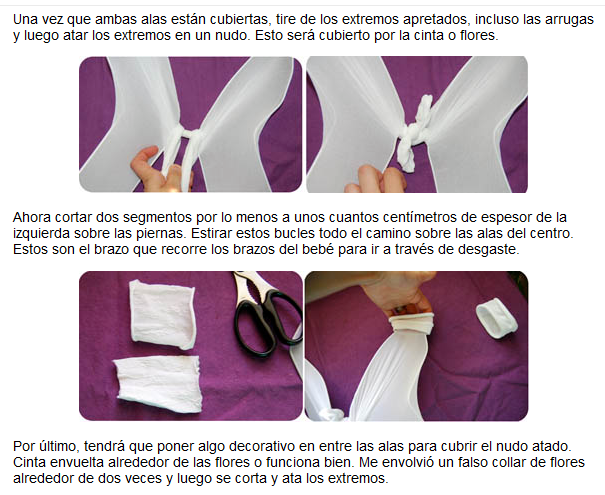 Una vez que ambas alas están cubiertas, tire de los extremos apretados, incluso las arrugas y luego atar los extremos en un nudo. Esto será cubierto por la cinta o flores.

Ahora cortar dos segmentos por lo menos a unos cuantos centímetros de espesor de la izquierda sobre las piernas. Estirar estos bucles todo el camino sobre las alas del centro. Estos son el brazo que recorre los brazos del bebé para ir a través de desgaste.

Por último, tendrá que poner algo decorativo en entre las alas para cubrir el nudo atado. Cinta envuelta alrededor de las flores o funciona bien. Me envolvió un falso collar de flores alrededor de dos veces y luego se corta y ata los extremos.