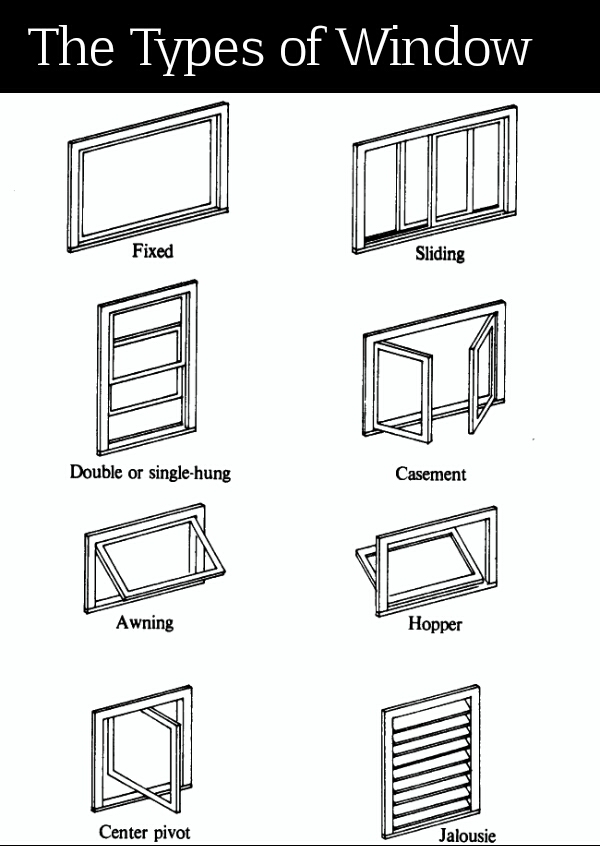 The Types of Window

Fixed

Sliding

Double or single-hung

Casement

Awning

Hopper

Center pivot

Jalousie