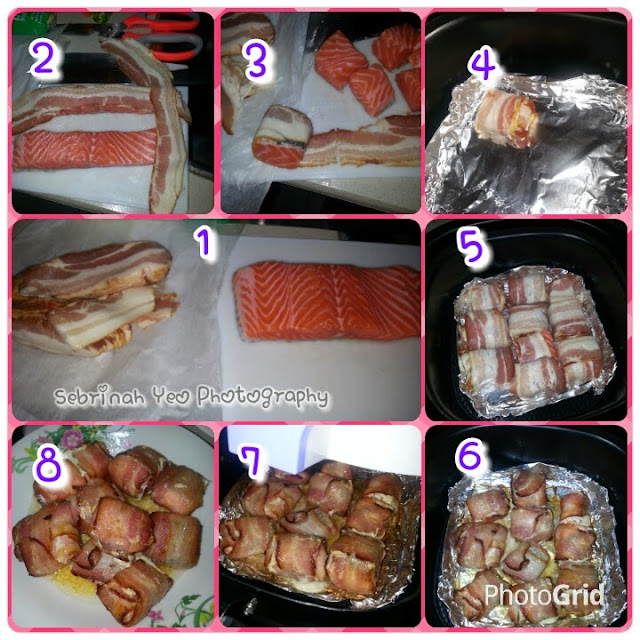 2

3

4

1

5

Sebrinah Yeo Photography

8

7

6

PhotoGrid