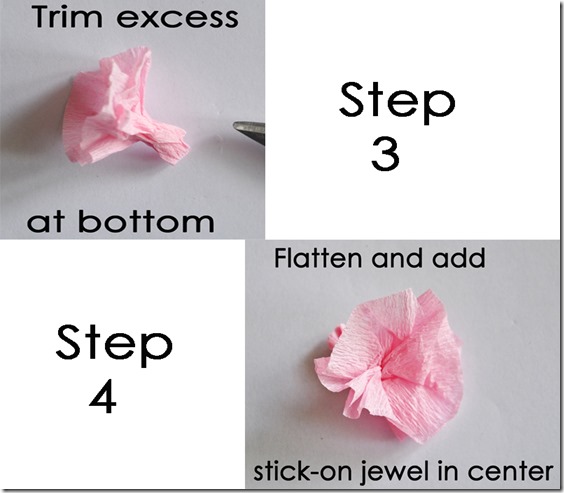 Trim excess

at bottom

Step
3

Step
4

Flatten and add

stick-on jewel in center