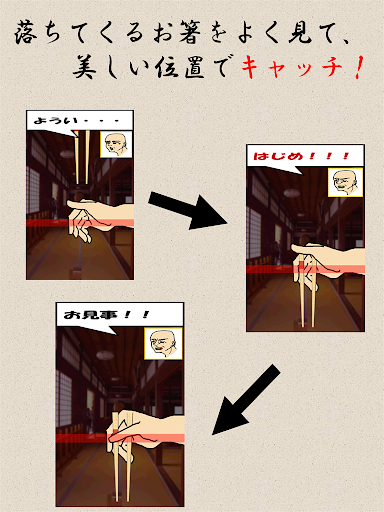 落ちてくるお箸をよく見て、
美しい位置でキャッチ！

ようい・・・

はじめ！！！

お見事！！