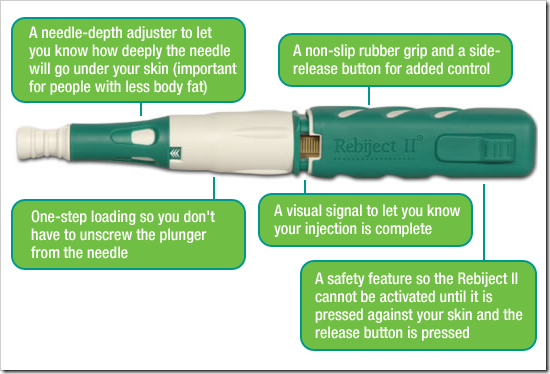 A needle-depth adjuster to let you know how deeply the needle will go under your skin (important for people with less body fat)

A non-slip rubber grip and a side-release button for added control

Rebiject II®

One-step loading so you don't have to unscrew the plunger from the needle

A visual signal to let you know your injection is complete

A safety feature so the Rebiject II cannot be activated until it is pressed against your skin and the release button is pressed