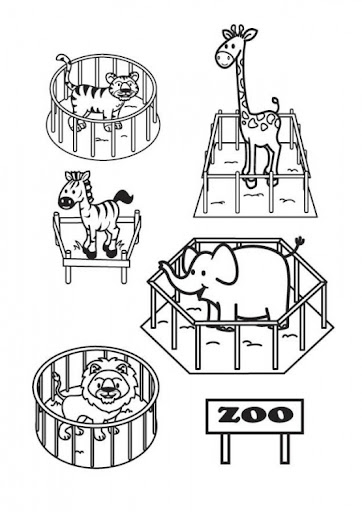 ZOO