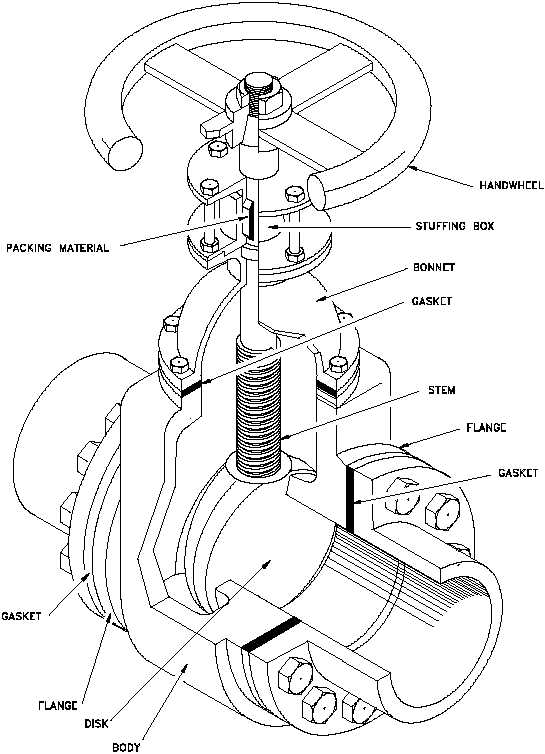 HANDWHEEL

STUFFING BOX

PACKING MATERIAL

BONNET

GASKET

STEM

FLANGE

GASKET

GASKET

FLANGE

DISK

BODY