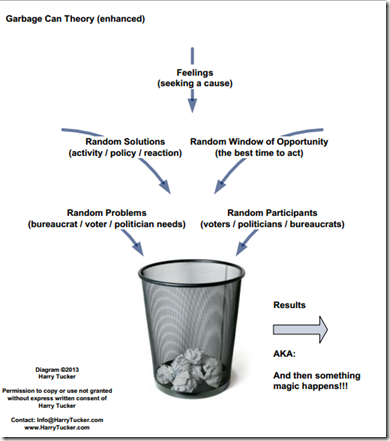 Garbage Can Theory (enhanced)

Feelings
(seeking a cause)

Random Solutions
(activity / policy / reaction)

Random Window of Opportunity
(the best time to act)

Random Problems
(bureaucrat / voter / politician needs)

Random Participants
(voters / politicians / bureaucrats)

Results

AKA:

And then something magic happens!!!

Diagram ©2013
Harry Tucker

Permission to copy or use not granted without express written consent of Harry Tucker

Contact: Info@HarryTucker.com
www.HarryTucker.com