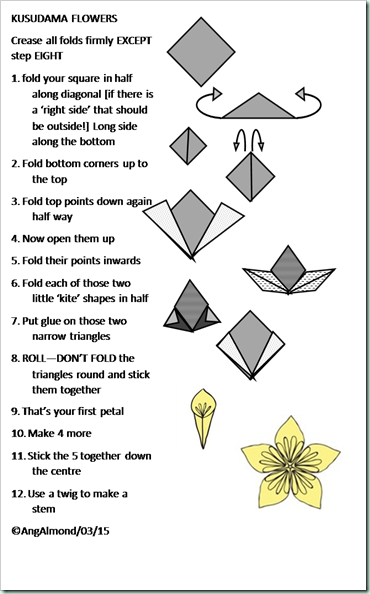 KUSUDAMA FLOWERS

Crease all folds firmly EXCEPT step EIGHT

1. fold your square in half along diagonal [if there is a 'right side' that should be outside!] Long side along the bottom

2. Fold bottom corners up to the top

3. Fold top points down again half way

4. Now open them up

5. Fold their points inwards

6. Fold each of those two little 'kite' shapes in half

7. Put glue on those two narrow triangles

8. ROLL—DON'T FOLD the triangles round and stick them together

9. That's your first petal

10. Make 4 more

11. Stick the 5 together down the centre

12. Use a twig to make a stem

©AngAlmond/03/15