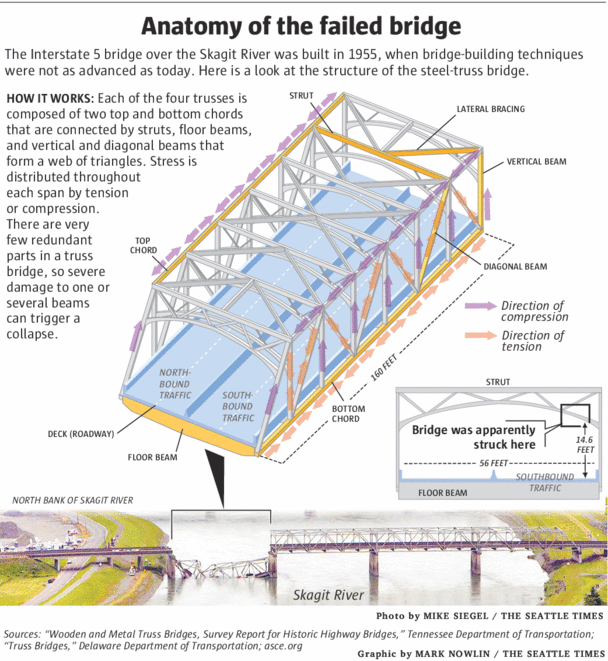 Anatomy of the failed bridge

The Interstate 5 bridge over the Skagit River was built in 1955, when bridge-building techniques were not as advanced as today. Here is a look at the structure of the steel-truss bridge.

HOW IT WORKS: Each of the four trusses is composed of two top and bottom chords that are connected by struts, floor beams, and vertical and diagonal beams that form a web of triangles. Stress is distributed throughout each span by tension or compression. There are very few redundant parts in a truss bridge, so severe damage to one or several beams can trigger a collapse.

STRUT

LATERAL BRACING

VERTICAL BEAM

TOP CHORD

DIAGONAL BEAM

Direction of compression

Direction of tension

160 FEET

NORTH-BOUND TRAFFIC

SOUTH-BOUND TRAFFIC

BOTTOM CHORD

DECK (ROADWAY)

FLOOR BEAM

STRUT

Bridge was apparently struck here

14.6 FEET

56 FEET

SOUTHBOUND TRAFFIC

FLOOR BEAM

NORTH BANK OF SKAGIT RIVER

Skagit River

Photo by MIKE SIEGEL / THE SEATTLE TIMES

Sources: "Wooden and Metal Truss Bridges, Survey Report for Historic Highway Bridges," Tennessee Department of Transportation; "Truss Bridges," Delaware Department of Transportation; asce.org

Graphic by MARK NOWLIN / THE SEATTLE TIMES