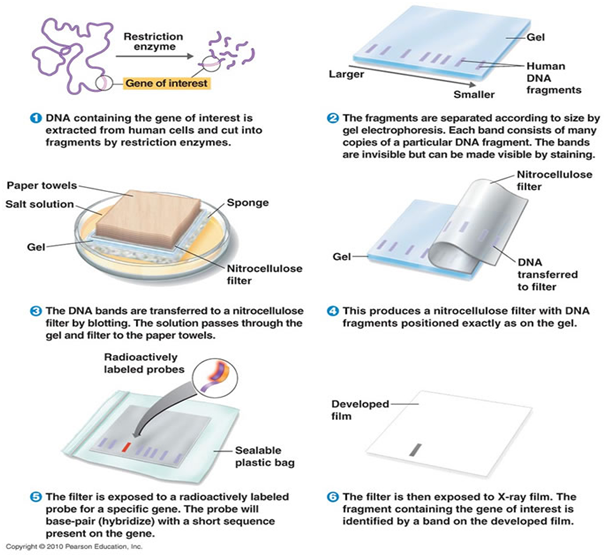 Restriction enzyme

Gene of interest

1 DNA containing the gene of interest is extracted from human cells and cut into fragments by restriction enzymes.

Gel

Human DNA fragments

Larger

Smaller

2 The fragments are separated according to size by gel electrophoresis. Each band consists of many copies of a particular DNA fragment. The bands are invisible but can be made visible by staining.

Paper towels

Salt solution

Sponge

Gel

Nitrocellulose filter

3 The DNA bands are transferred to a nitrocellulose filter by blotting. The solution passes through the gel and filter to the paper towels.

Nitrocellulose filter

Gel

DNA transferred to filter

4 This produces a nitrocellulose filter with DNA fragments positioned exactly as on the gel.

Radioactively labeled probes

Sealable plastic bag

5 The filter is exposed to a radioactively labeled probe for a specific gene. The probe will base-pair (hybridize) with a short sequence present on the gene.

Developed film

6 The filter is then exposed to X-ray film. The fragment containing the gene of interest is identified by a band on the developed film.

Copyright © 2010 Pearson Education, Inc.