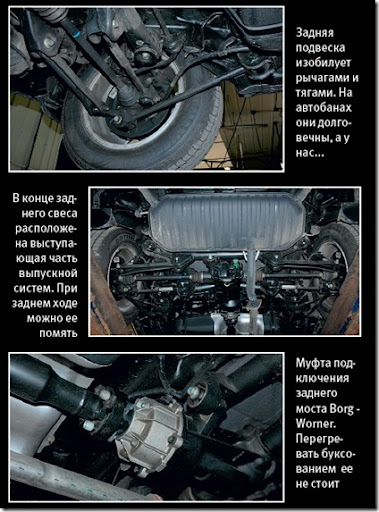 Задняя подвеска изобилует рычагами и тягами. На автобанах они долговечны, а у нас...

В конце заднего свеса расположена выступающая часть выпускной систем. При заднем ходе можно ее помять

Муфта подключения заднего моста Borg - Worner. Перегревать буксованием ее не стоит