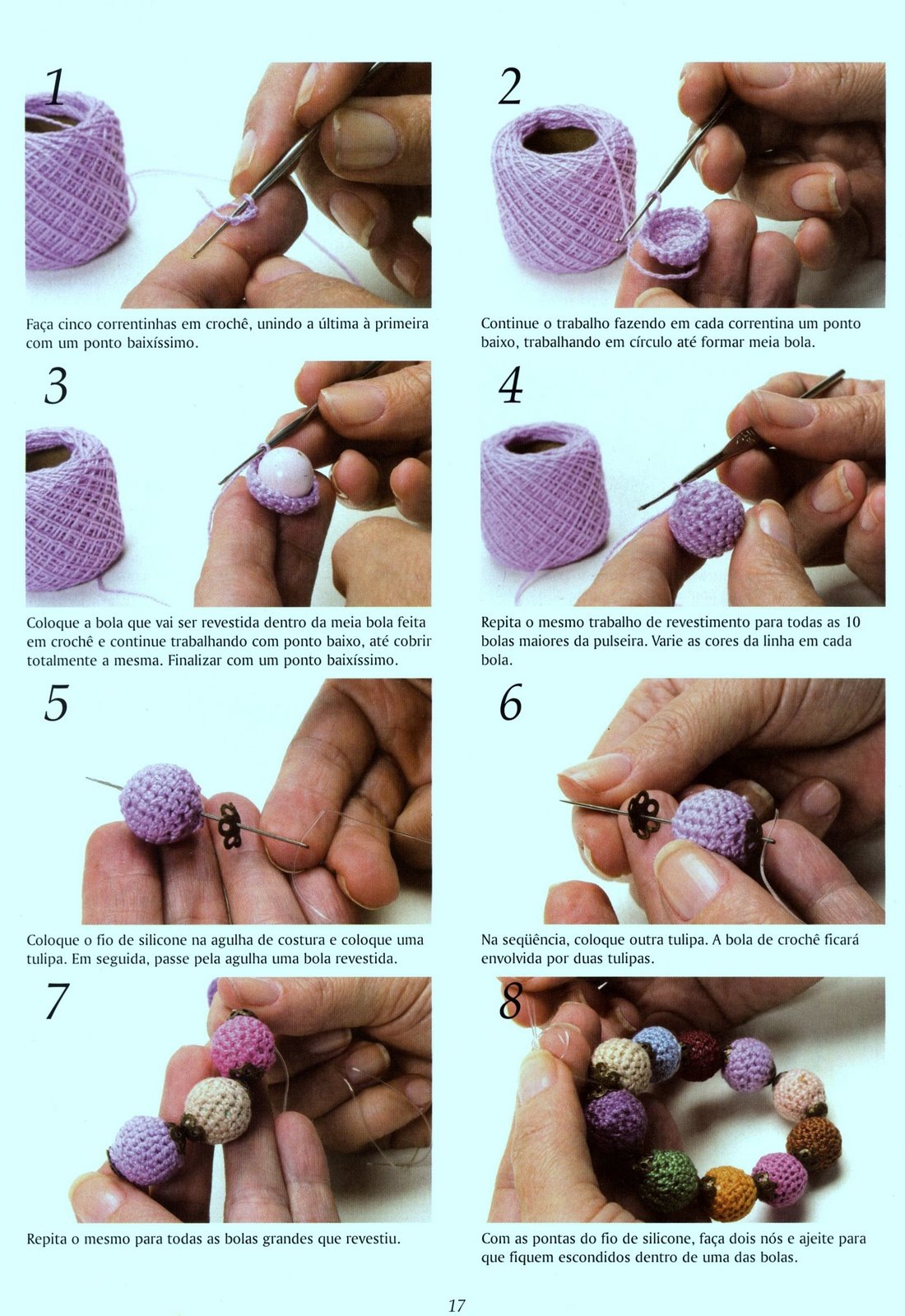 1

Faça cinco correntinhas em crochê, unindo a última à primeira com um ponto baixíssimo.

2

Continue o trabalho fazendo em cada correntina um ponto baixo, trabalhando em círculo até formar meia bola.

3

Coloque a bola que vai ser revestida dentro da meia bola feita em crochê e continue trabalhando com ponto baixo, até cobrir totalmente a mesma. Finalizar com um ponto baixíssimo.

4

Repita o mesmo trabalho de revestimento para todas as 10 bolas maiores da pulseira. Varie as cores da linha em cada bola.

5

Coloque o fio de silicone na agulha de costura e coloque uma tulipa. Em seguida, passe pela agulha uma bola revestida.

6

Na seqüência, coloque outra tulipa. A bola de crochê ficará envolvida por duas tulipas.

7

Repita o mesmo para todas as bolas grandes que revestiu.

8

Com as pontas do fio de silicone, faça dois nós e ajeite para que fiquem escondidos dentro de uma das bolas.

17