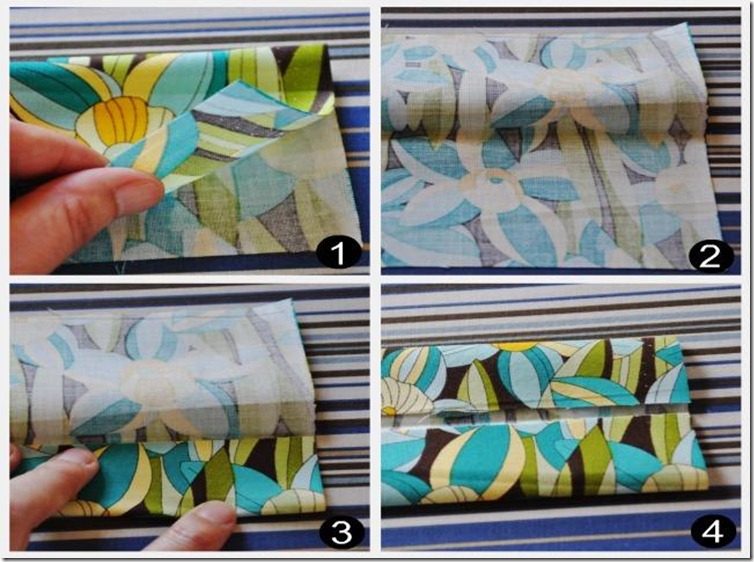 1

2

3

4