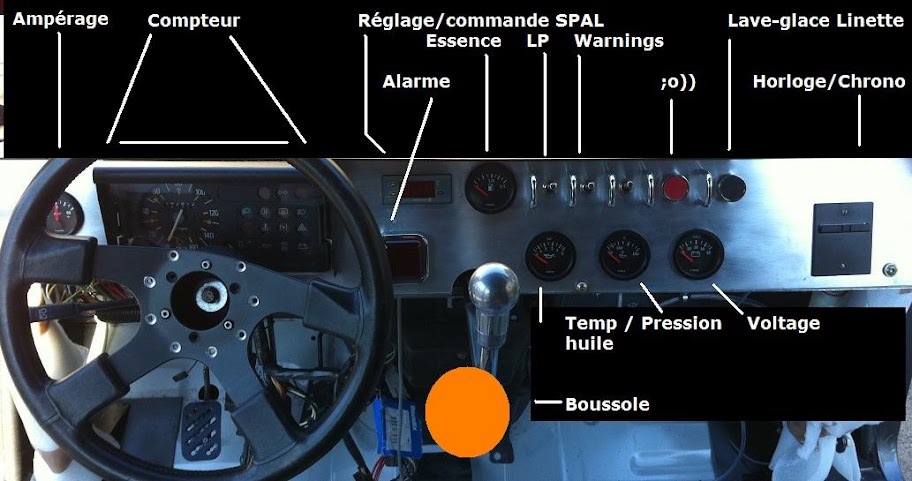 Ampérage

Compteur

Réglage/commande SPAL

Essence

LP

Warnings

Lave-glace Linette

Alarme

;o))

Horloge/Chrono

Temp / Pression huile

Voltage

Boussole