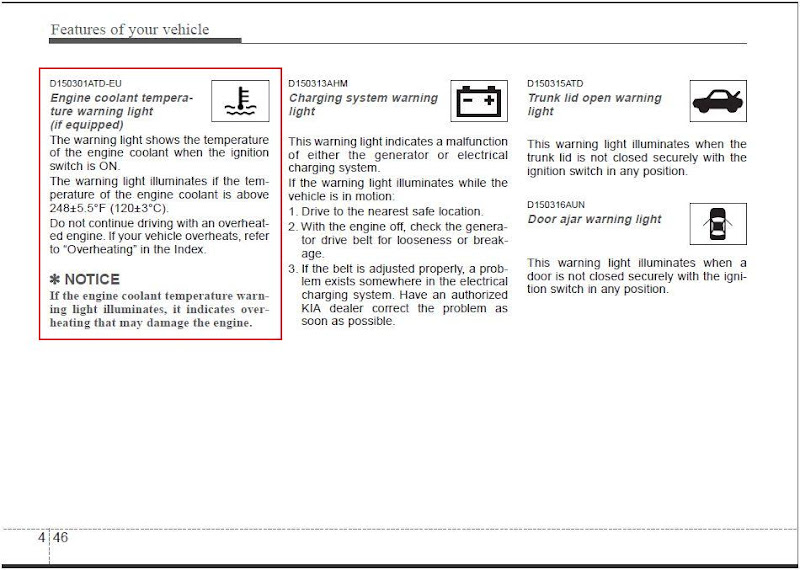 Features of your vehicle

D150301ATD-EU
Engine coolant temperature warning light (if equipped)

The warning light shows the temperature of the engine coolant when the ignition switch is ON.

The warning light illuminates if the temperature of the engine coolant is above 248±5.5°F (120±3°C).

Do not continue driving with an overheated engine. If your vehicle overheats, refer to "Overheating" in the Index.

✽ NOTICE
If the engine coolant temperature warning light illuminates, it indicates overheating that may damage the engine.

D150313AHM
Charging system warning light

This warning light indicates a malfunction of either the generator or electrical charging system.

If the warning light illuminates while the vehicle is in motion:

1. Drive to the nearest safe location.
2. With the engine off, check the generator drive belt for looseness or breakage.
3. If the belt is adjusted properly, a problem exists somewhere in the electrical charging system. Have an authorized KIA dealer correct the problem as soon as possible.

D150315ATD
Trunk lid open warning light

This warning light illuminates when the trunk lid is not closed securely with the ignition switch in any position.

D150316AUN
Door ajar warning light

This warning light illuminates when a door is not closed securely with the ignition switch in any position.

4 46