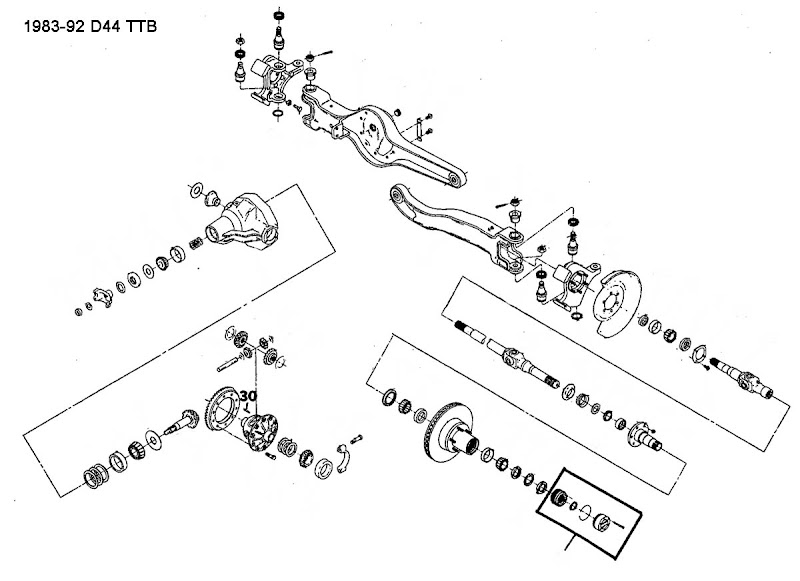 1983-92 D44 TTB

30