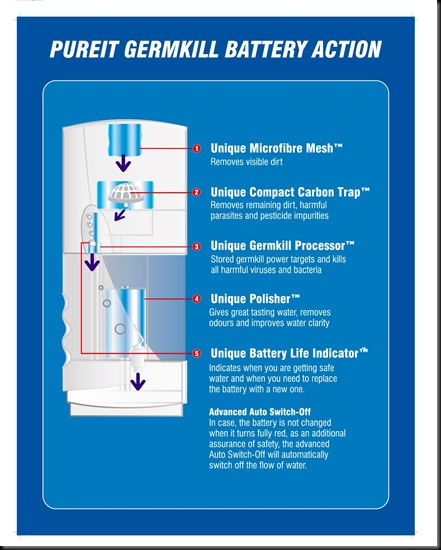 PUREIT GERMKILL BATTERY ACTION

1 Unique Microfibre Mesh™
Removes visible dirt

2 Unique Compact Carbon Trap™
Removes remaining dirt, harmful parasites and pesticide impurities

3 Unique Germkill Processor™
Stored germkill power targets and kills all harmful viruses and bacteria

4 Unique Polisher™
Gives great tasting water, removes odours and improves water clarity

5 Unique Battery Life Indicator™
Indicates when you are getting safe water and when you need to replace the battery with a new one.

Advanced Auto Switch-Off
In case, the battery is not changed when it turns fully red, as an additional assurance of safety, the advanced Auto Switch-Off will automatically switch off the flow of water.