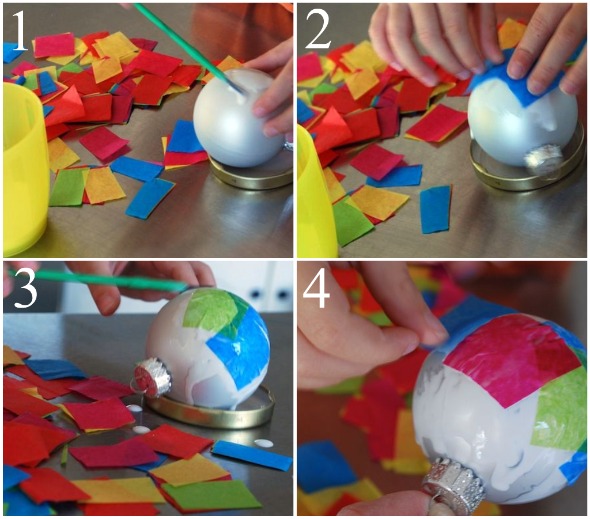 1

2

3

4