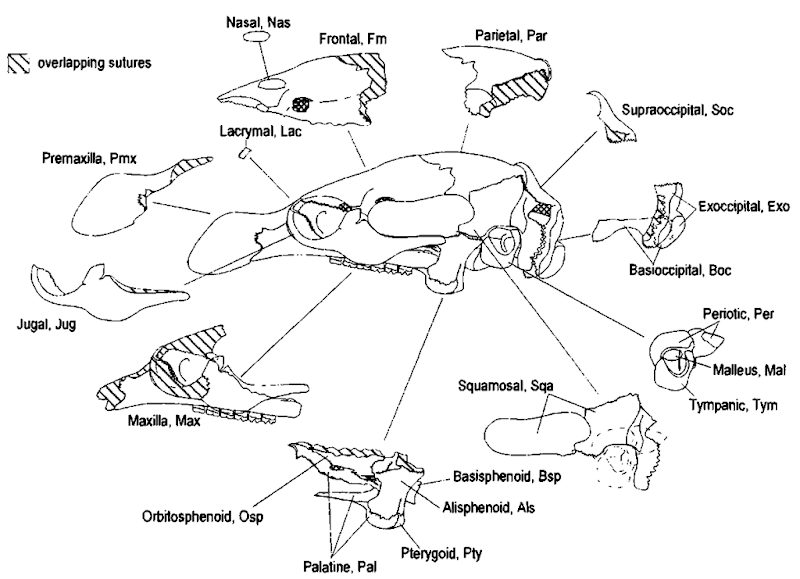 overlapping sutures

Nasal, Nas

Frontal, Fm

Parietal, Par

Supraoccipital, Soc

Lacrymal, Lac

Premaxilla, Pmx

Exoccipital, Exo

Basioccipital, Boc

Jugal, Jug

Periotic, Per

Malleus, Mal

Tympanic, Tym

Squamosal, Sqa

Maxilla, Max

Basisphenoid, Bsp

Alisphenoid, Als

Orbitosphenoid, Osp

Pterygoid, Pty

Palatine, Pal