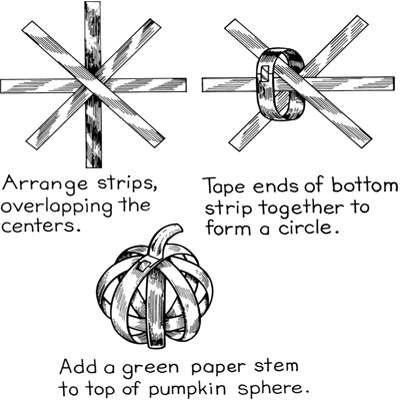 Arrange strips, overlapping the centers.

Tape ends of bottom strip together to form a circle.

Add a green paper stem to top of pumpkin sphere.