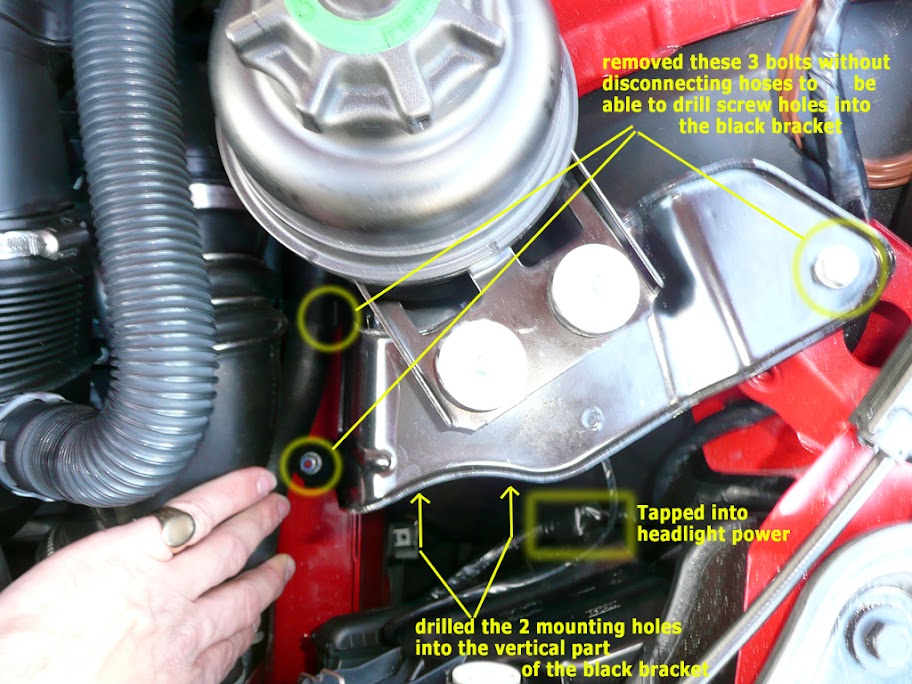 removed these 3 bolts without disconnecting hoses to be able to drill screw holes into the black bracket

Tapped into headlight power

drilled the 2 mounting holes into the vertical part of the black bracket