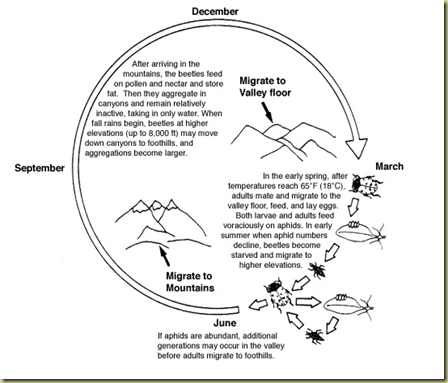 December

After arriving in the mountains, the beetles feed on pollen and nectar and store fat. Then they aggregate in canyons and remain relatively inactive, taking in only water. When fall rains begin, beetles at higher elevations (up to 8,000 ft) may move down canyons to foothills, and aggregations become larger.

Migrate to Valley floor

September

March

In the early spring, after temperatures reach 65°F (18°C), adults mate and migrate to the valley floor, feed, and lay eggs. Both larvae and adults feed voraciously on aphids. In early summer when aphid numbers decline, beetles become starved and migrate to higher elevations.

Migrate to Mountains

June

If aphids are abundant, additional generations may occur in the valley before adults migrate to foothills.