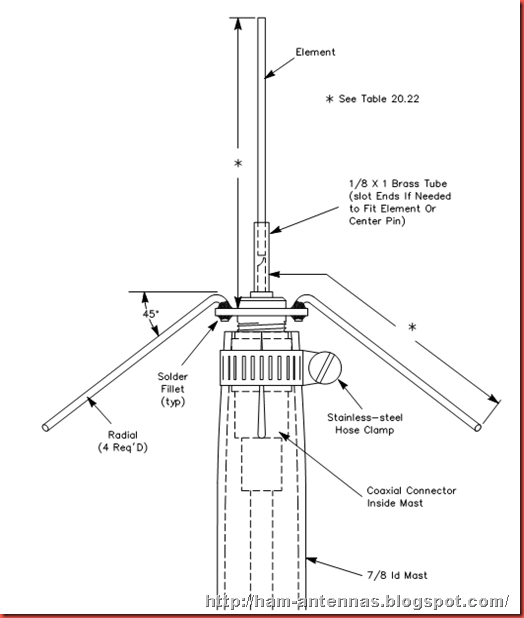 Element

* See Table 20.22

*

1/8 X 1 Brass Tube (slot Ends If Needed to Fit Element Or Center Pin)

45°

*

Solder Fillet (typ)

Stainless-steel Hose Clamp

Radial (4 Req'D)

Coaxial Connector Inside Mast

7/8 Id Mast

http://ham-antennas.blogspot.com/