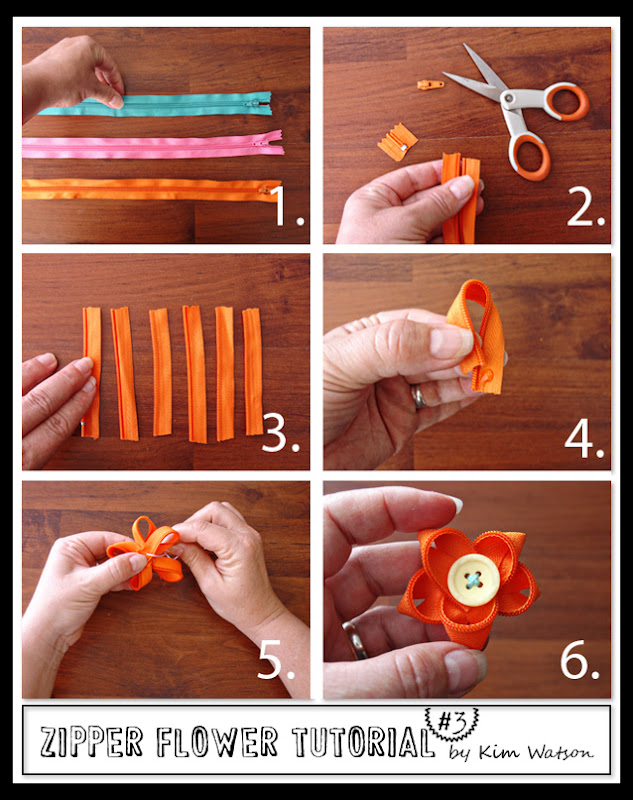 1.

2.

3.

4.

5.

6.

ZIPPER FLOWER TUTORIAL #3 by Kim Watson